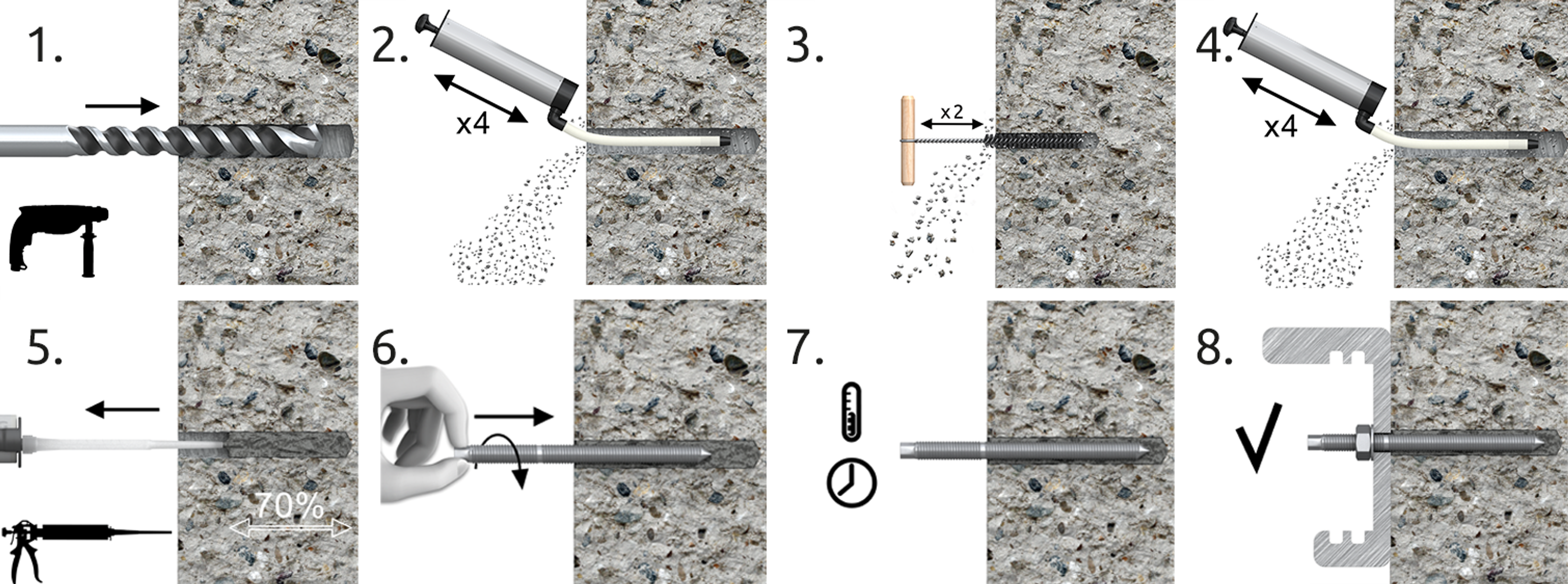 1.

2.

x4

3.

x2

4.

x4

5.

70%

6.

7.

8.